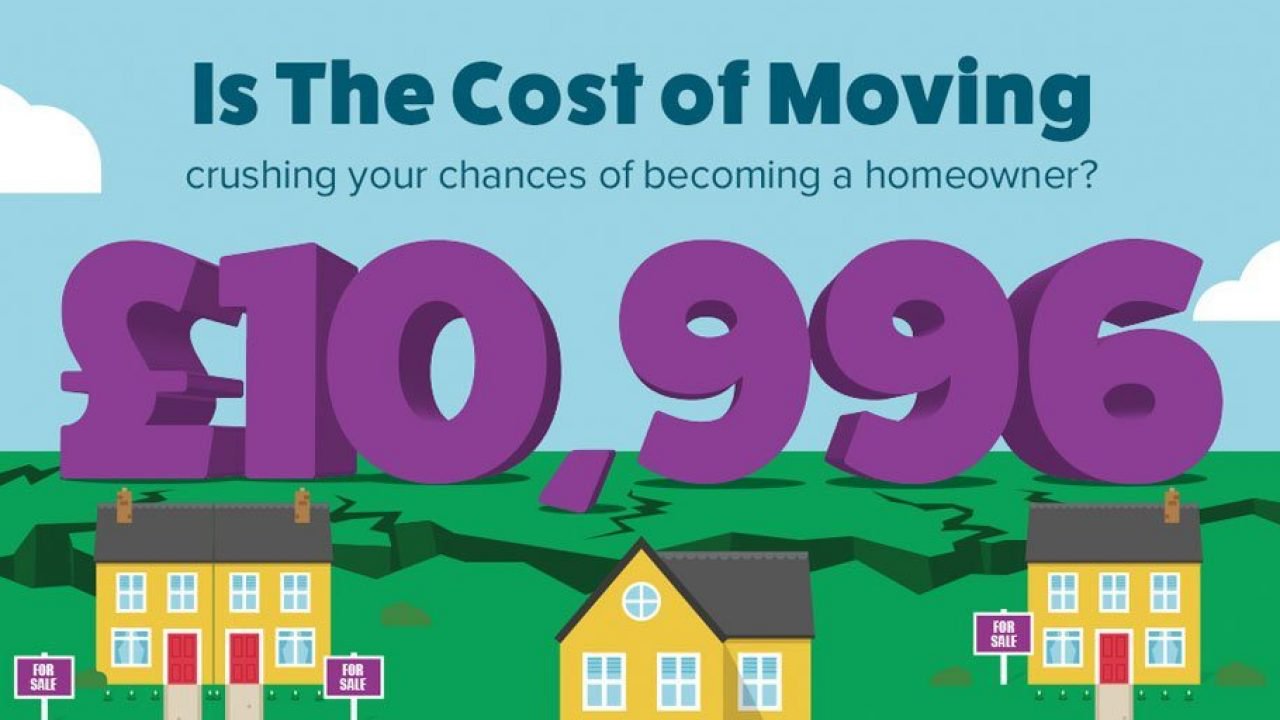 Is The Cost of Moving

crushing your chances of becoming a homeowner?

£10,996

FOR SALE

FOR SALE

FOR SALE